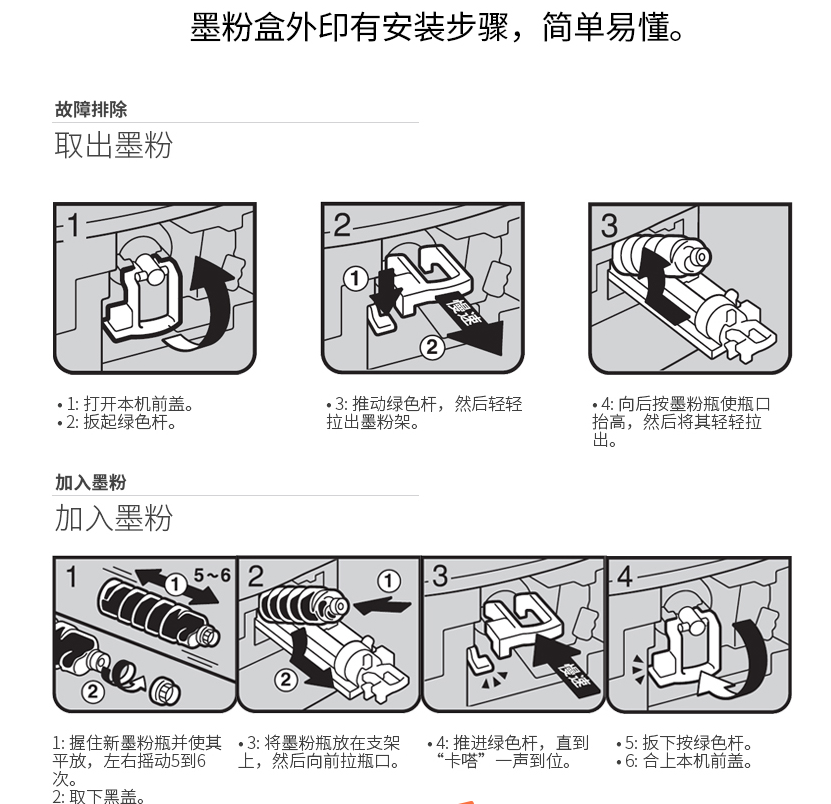 墨粉盒外印有安装步骤，简单易懂。

故障排除

取出墨粉

1

2

①

慢速

②

3

• 1: 打开本机前盖。
• 2: 扳起绿色杆。

• 3: 推动绿色杆，然后轻轻拉出墨粉架。

• 4: 向后按墨粉瓶使瓶口抬高，然后将其轻轻拉出。

加入墨粉

加入墨粉

1

① 5~6

②

2

①

②

3

慢速

4

1: 握住新墨粉瓶并使其平放，左右摇动5到6次。
2: 取下黑盖。

• 3: 将墨粉瓶放在支架上，然后向前拉瓶口。

• 4: 推进绿色杆，直到“卡嗒”一声到位。

• 5: 扳下按绿色杆。
• 6: 合上本机前盖。